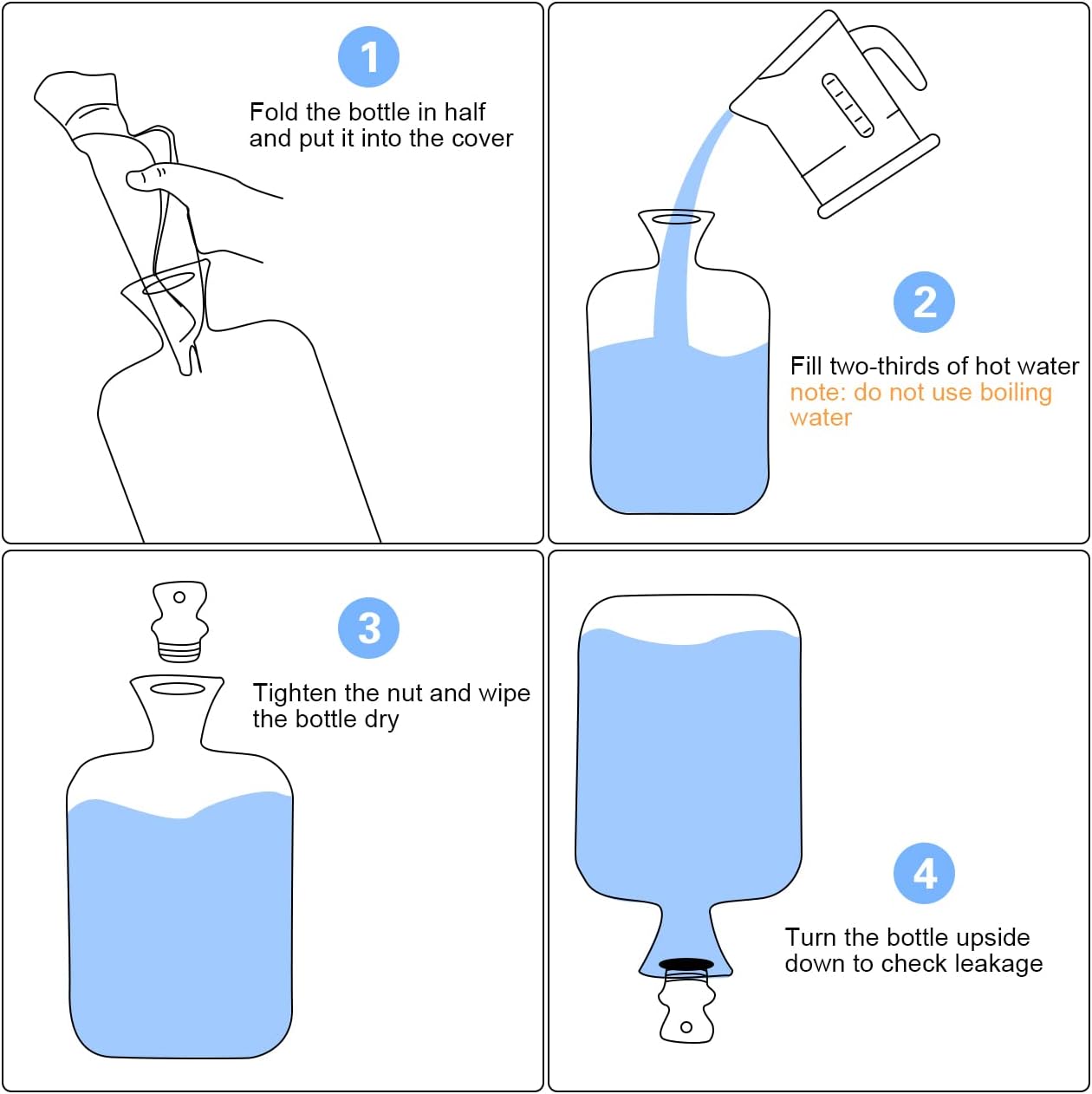 1

Fold the bottle in half and put it into the cover

2

Fill two-thirds of hot water
note: do not use boiling water

3

Tighten the nut and wipe the bottle dry

4

Turn the bottle upside down to check leakage